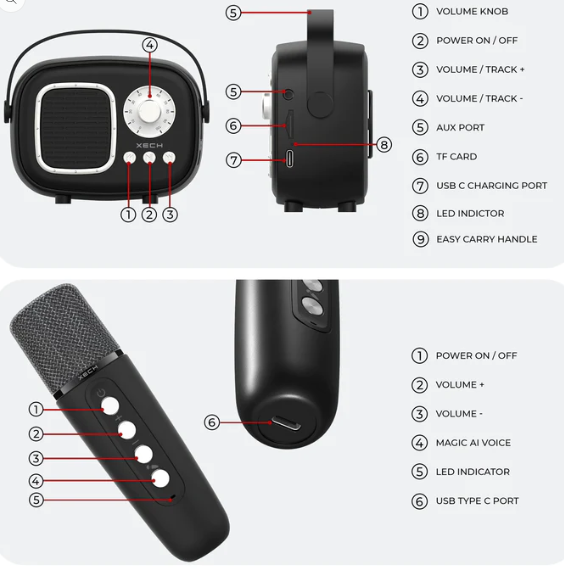 4

XECH

1 2 3

5

5

6

7

8

1 VOLUME KNOB

2 POWER ON / OFF

3 VOLUME / TRACK +

4 VOLUME / TRACK -

5 AUX PORT

6 TF CARD

7 USB C CHARGING PORT

8 LED INDICTOR

9 EASY CARRY HANDLE

XECH

1

2

3

4

5

6

1 POWER ON / OFF

2 VOLUME +

3 VOLUME -

4 MAGIC AI VOICE

5 LED INDICATOR

6 USB TYPE C PORT